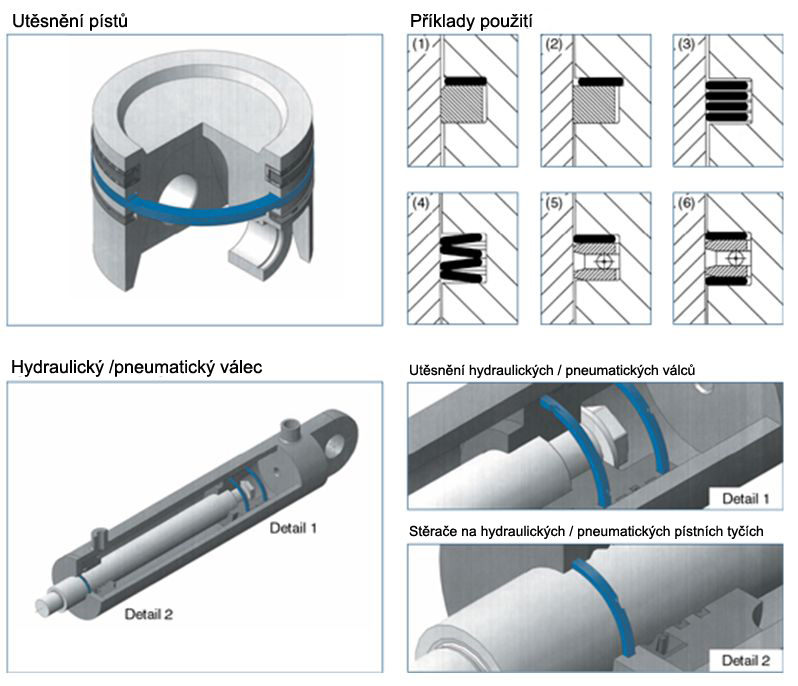 Utěsnění pístů

Příklady použití

(1)

(2)

(3)

(4)

(5)

(6)

Hydraulický /pneumatický válec

Detail 1

Detail 2

Utěsnění hydraulických / pneumatických válců

Detail 1

Stěrače na hydraulických / pneumatických pístních tyčích

Detail 2